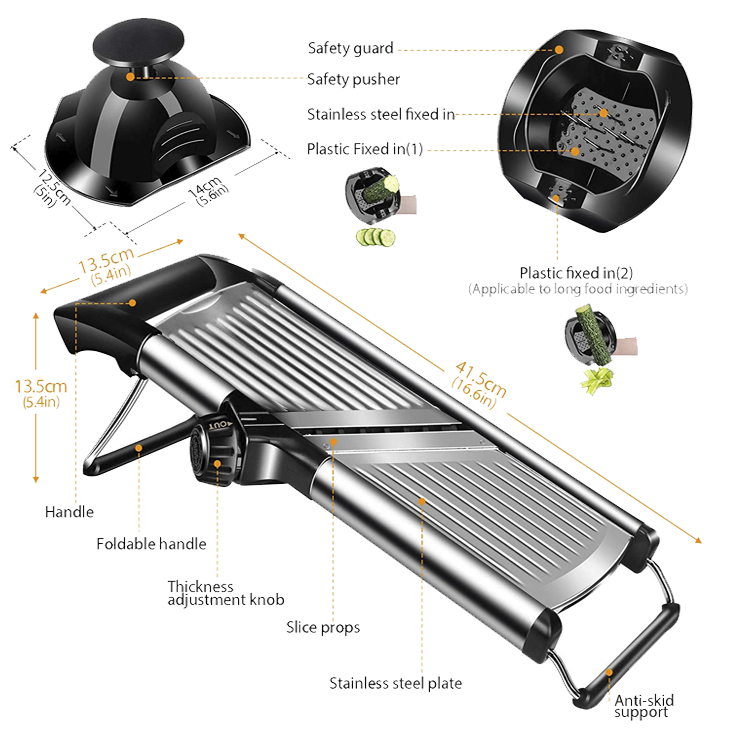 Safety guard
Safety pusher
Stainless steel fixed in
Plastic Fixed in(1)
12.5cm
(5in)
14cm
(5.6in)
Plastic fixed in(2)
(Applicable to long food ingredients)
13.5cm
(5.4in)
13.5cm
(5.4in)
41.5cm
(16.6in)
OUT
Handle
Foldable handle
Thickness adjustment knob
Slice props
Stainless steel plate
Anti-skid support